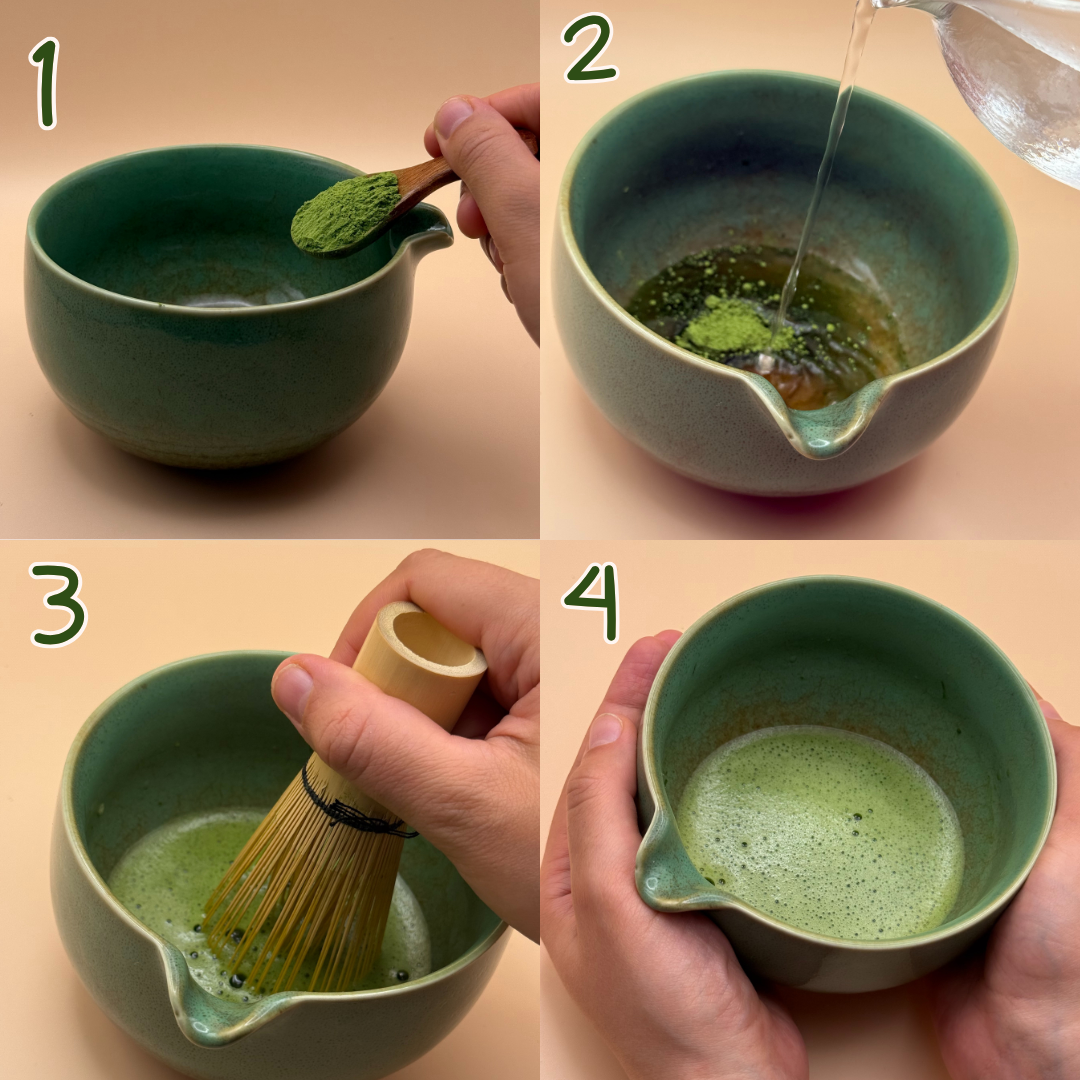 1

2

3

4